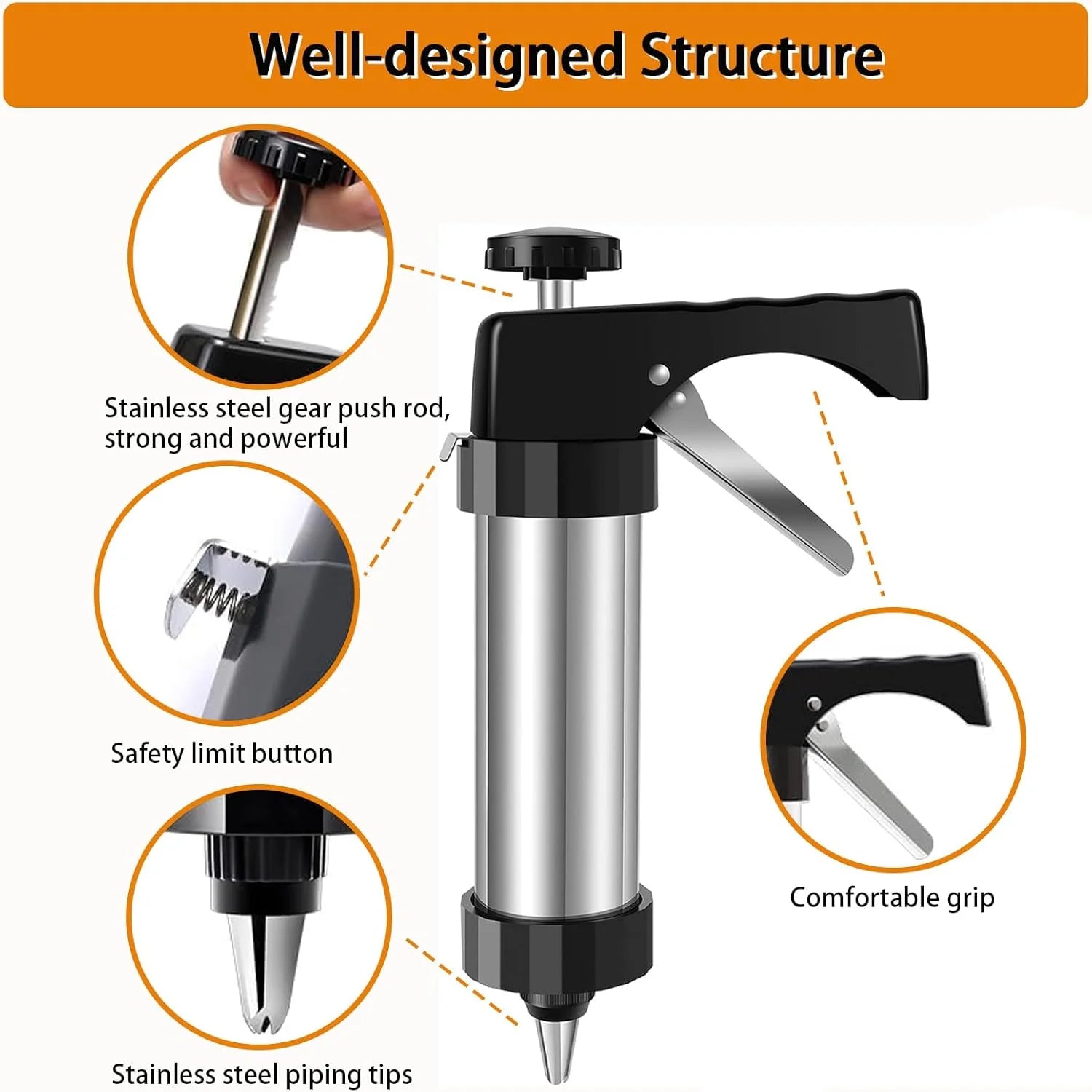 Well-designed Structure

Stainless steel gear push rod, strong and powerful

Safety limit button

Stainless steel piping tips

Comfortable grip