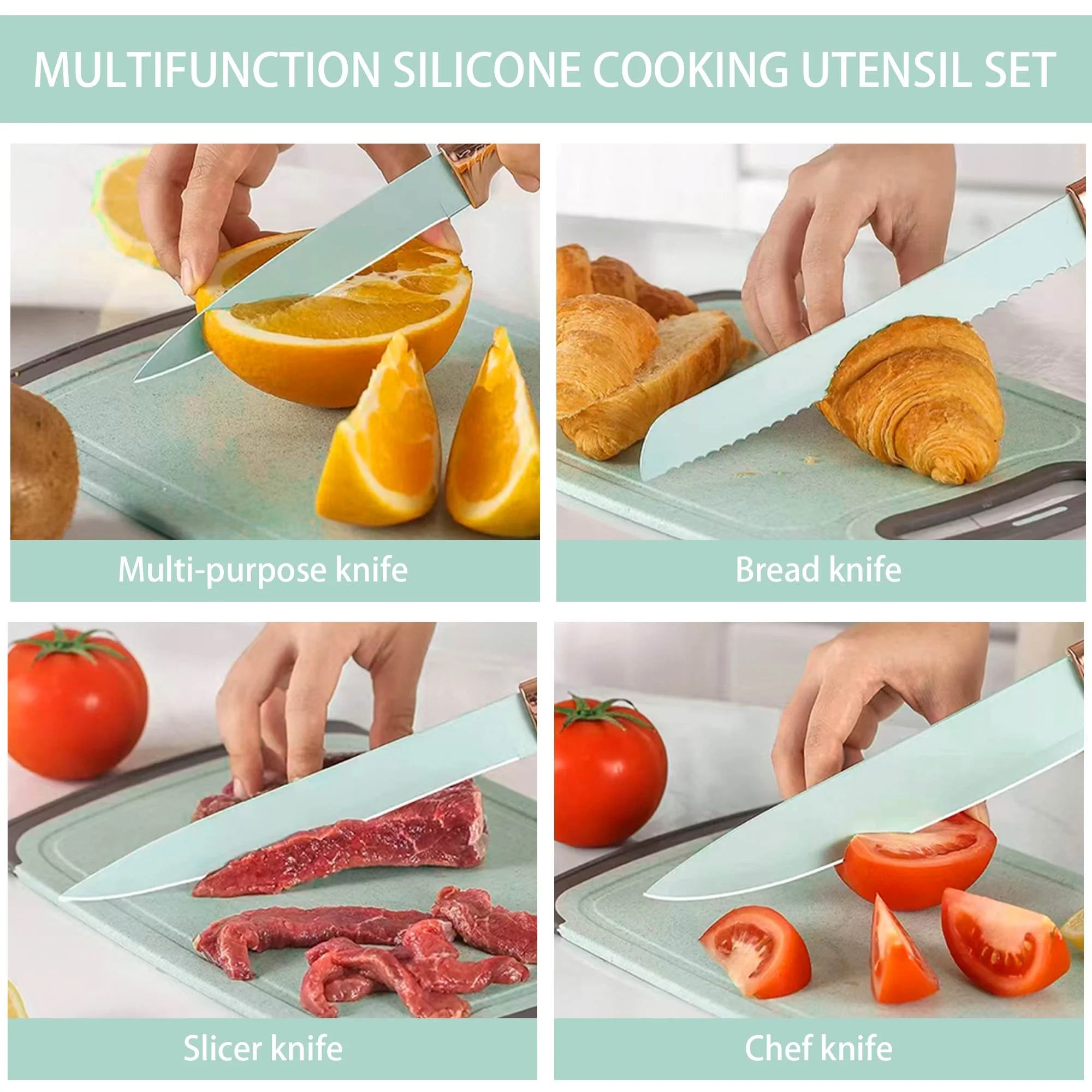 MULTIFUNCTION SILICONE COOKING UTENSIL SET

Multi-purpose knife

Bread knife

Slicer knife

Chef knife